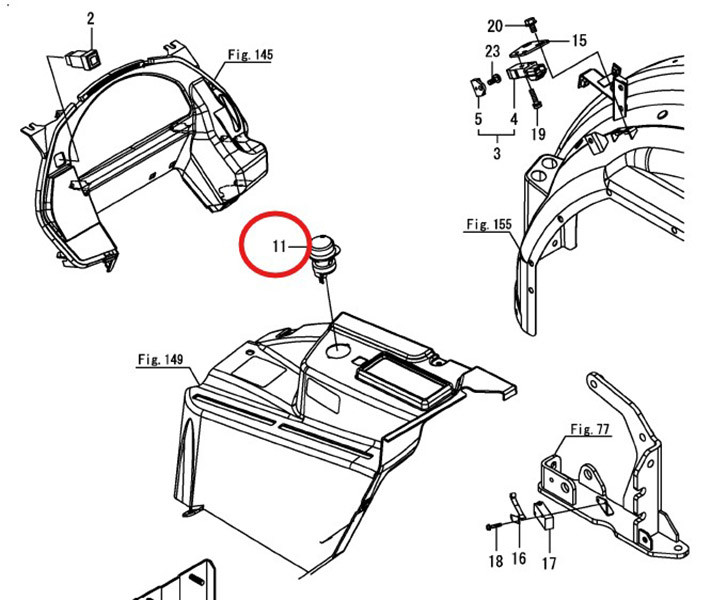 2
Fig. 145
20
15
23
5
4
19
3
Fig. 155
11
Fig. 149
Fig. 77
18
16
17